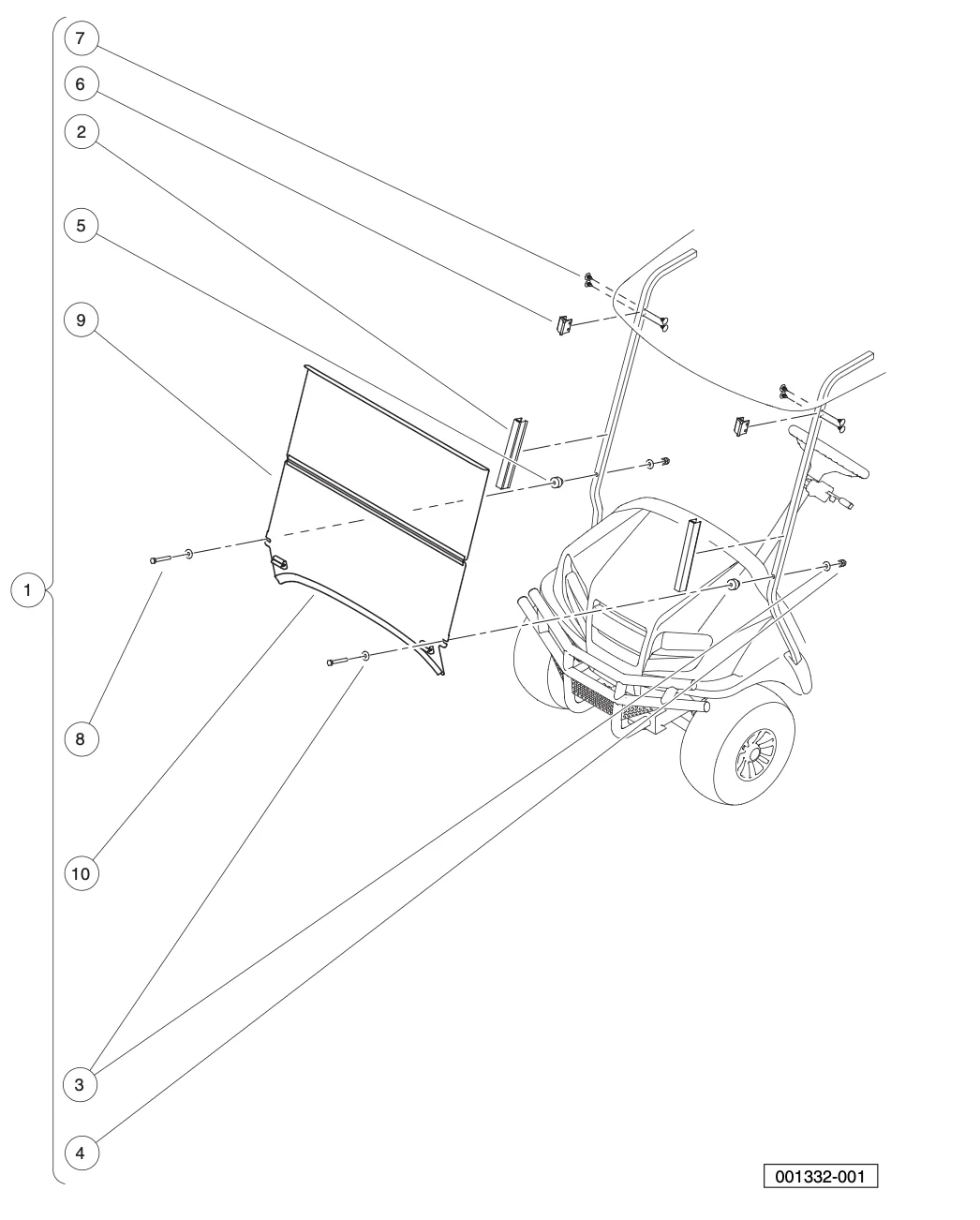 7
6
2
5
9
1
8
10
3
4
001332-001