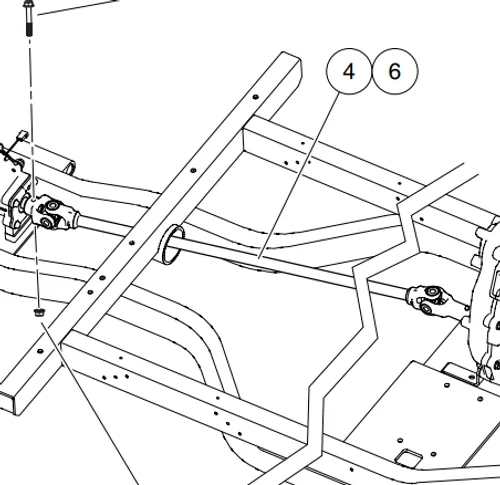 4
6