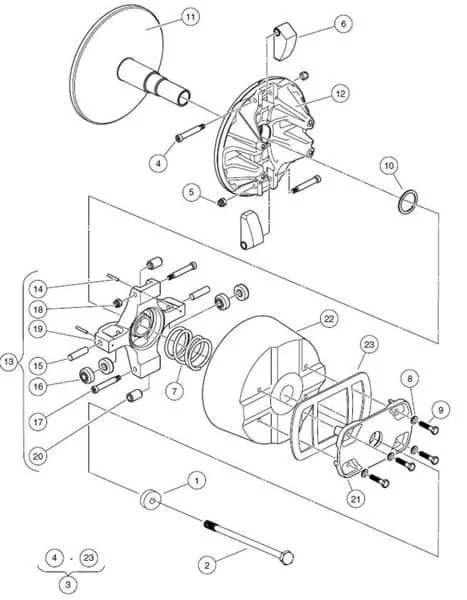 11
6
12
4
10
5
14
18
19
13
15
16
17
20
7
22
23
8
9
21
1
2
4 - 23
3